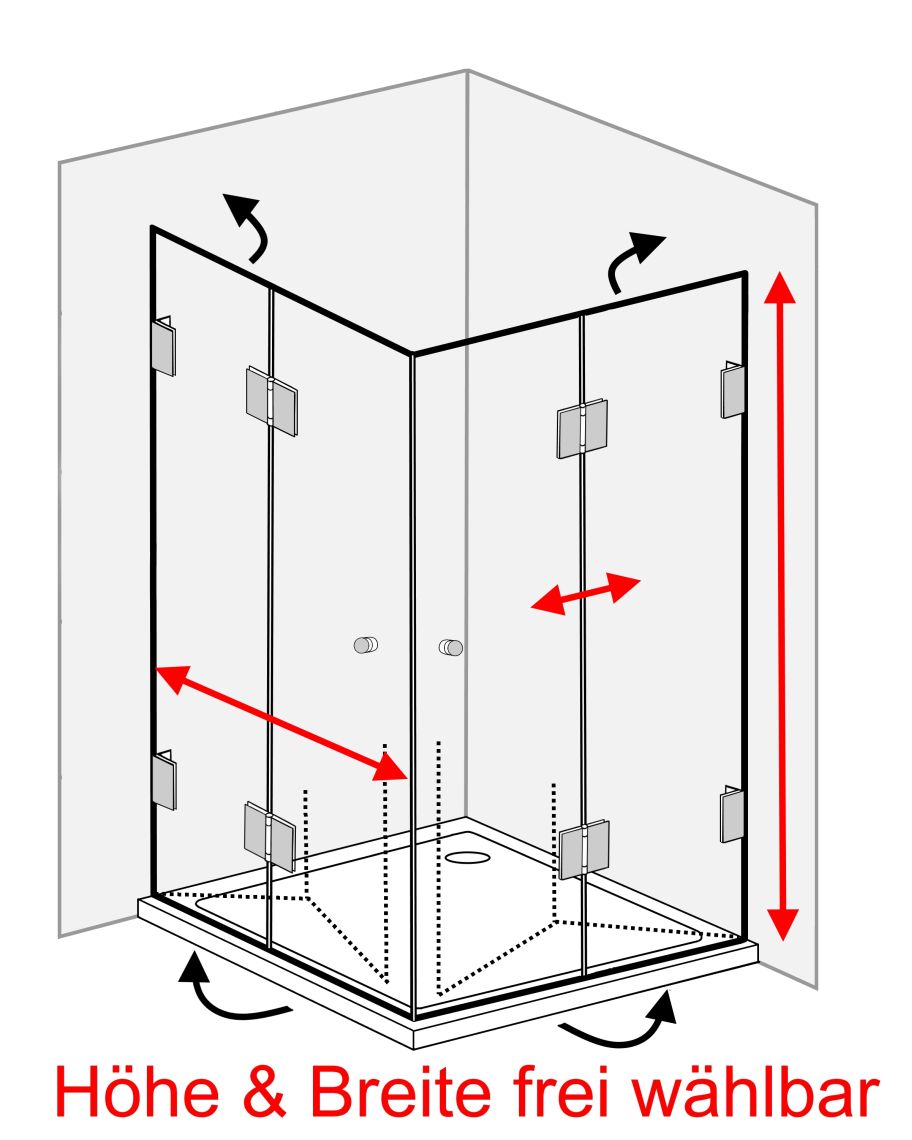 Höhe & Breite frei wählbar