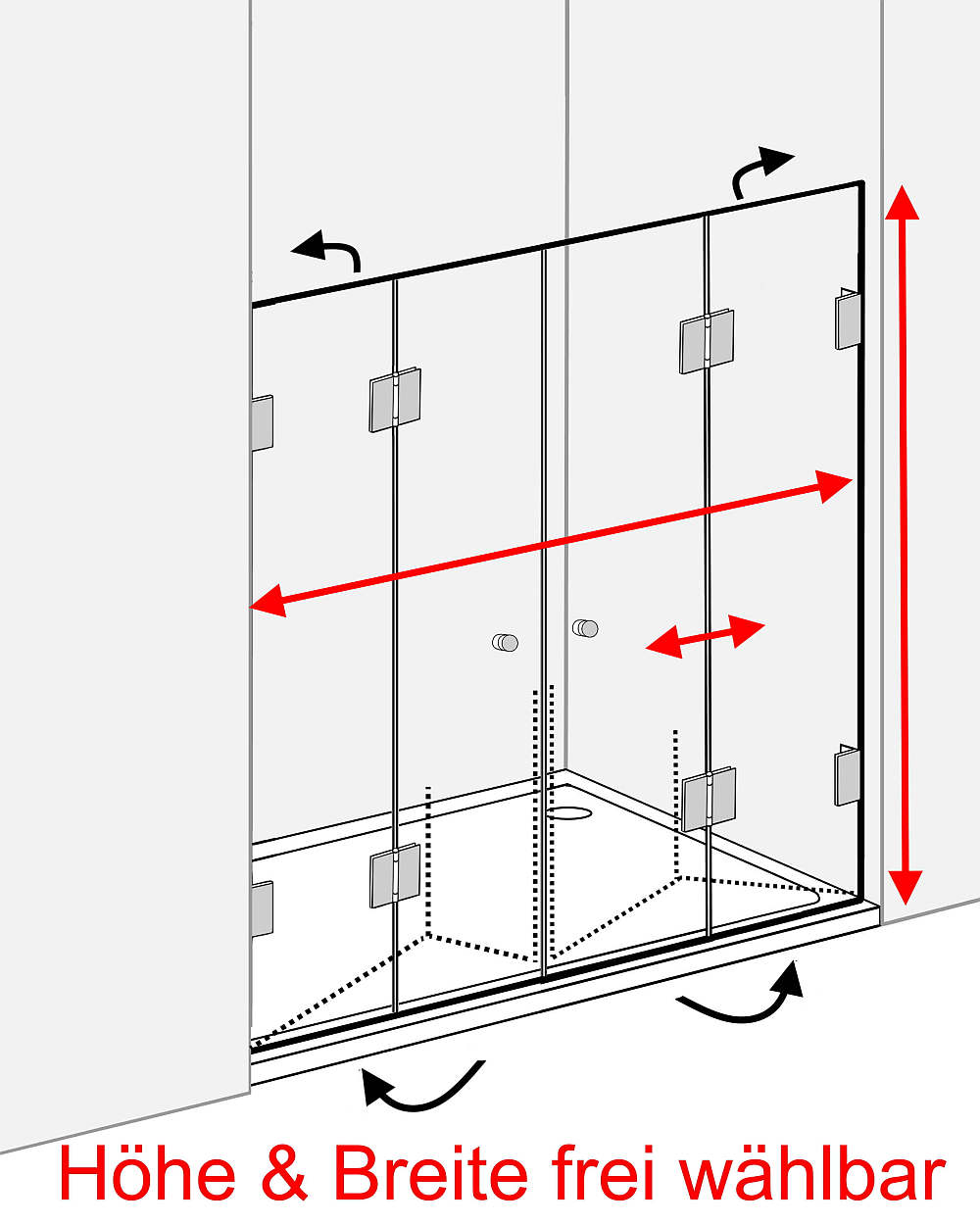 Höhe & Breite frei wählbar