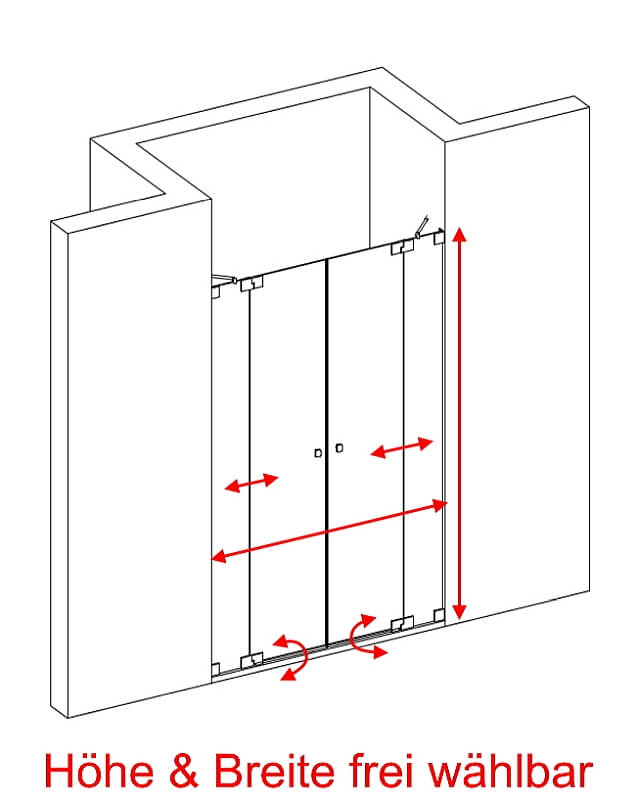 Höhe & Breite frei wählbar